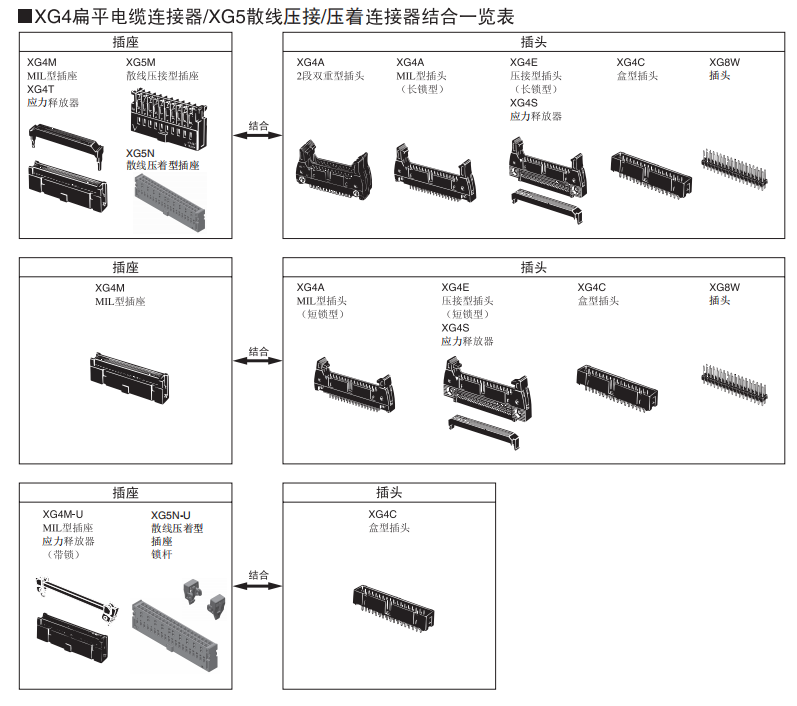 ■XG4扁平电缆连接器/XG5散线压接/压着连接器结合一览表

插座

XG4M
MIL型插座
XG4T
应力释放器

XG5M
散线压接型插座

XG5N
散线压着型插座

结合

插头

XG4A
2段双重型插头

XG4A
MIL型插头
（长锁型）

XG4E
压接型插头
（长锁型）
XG4S
应力释放器

XG4C
盒型插头

XG8W
插头

插座

XG4M
MIL型插座

结合

插头

XG4A
MIL型插头
（短锁型）

XG4E
压接型插头
（短锁型）
XG4S
应力释放器

XG4C
盒型插头

XG8W
插头

插座

XG4M-U
MIL型插座
应力释放器
（带锁）

XG5N-U
散线压着型
插座
锁杆

结合

插头

XG4C
盒型插头